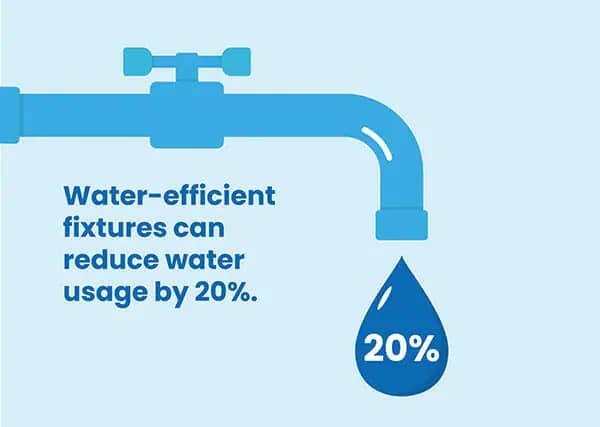 Water-efficient fixtures can reduce water usage by 20%.

20%